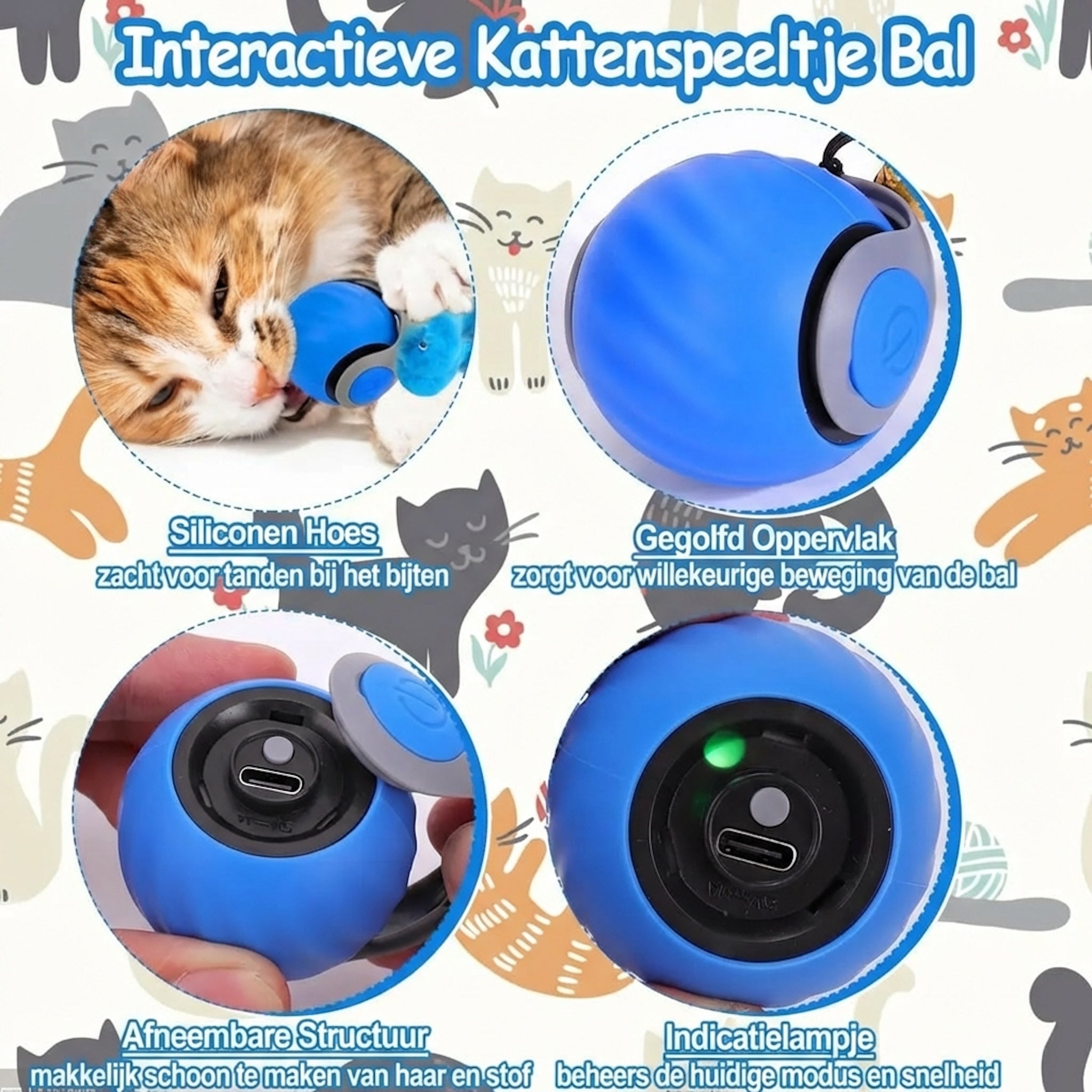 Interactieve Kattenspeeltje Bal

Siliconen Hoes
zacht voor tanden bij het bijten

Gegolfd Oppervlak
zorgt voor willekeurige beweging van de bal

Afneembare Structuur
makkelijk schoon te maken van haar en stof

Indicatielampje
beheers de huidige modus en snelheid